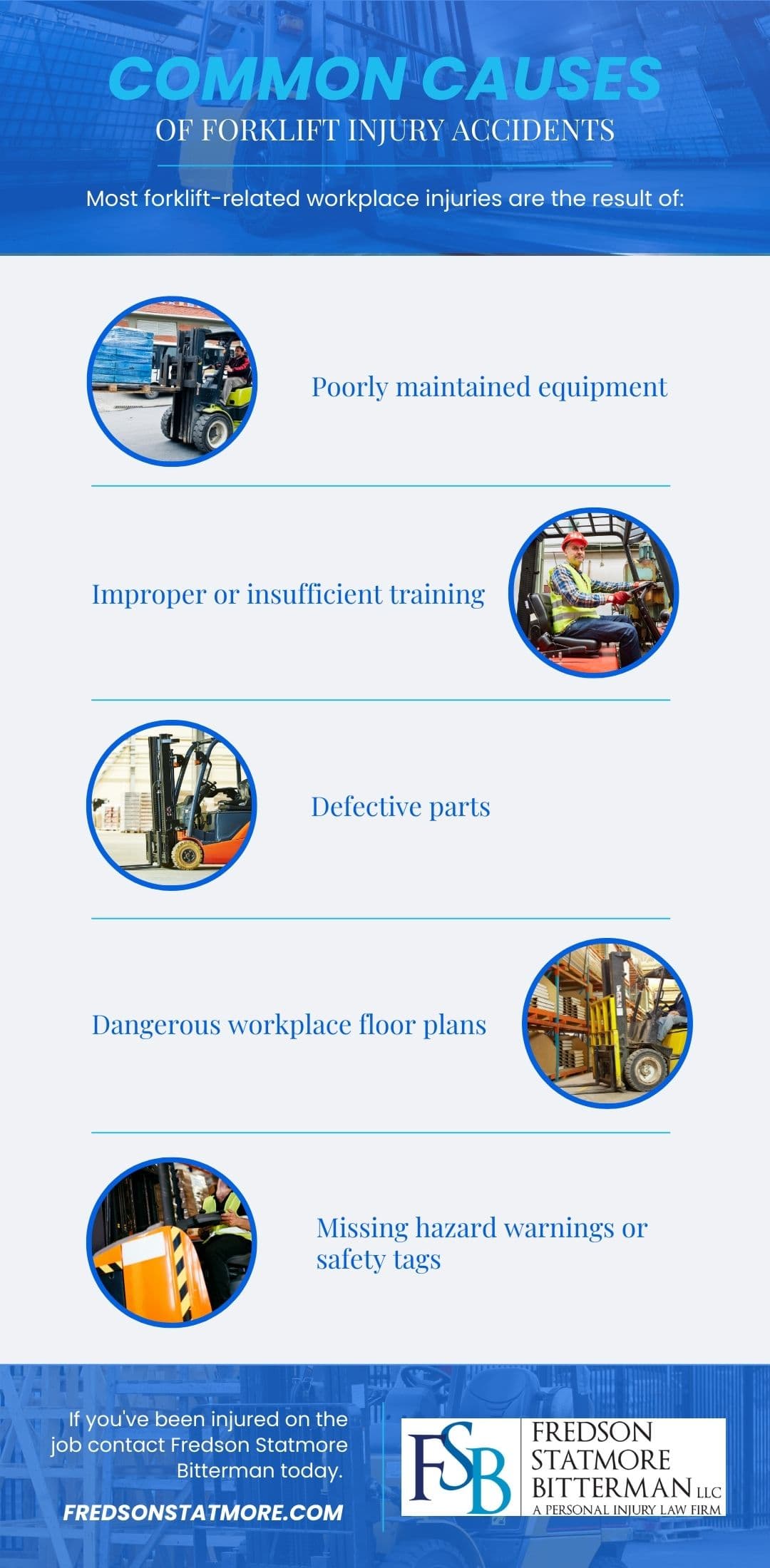 COMMON CAUSES
OF FORKLIFT INJURY ACCIDENTS

Most forklift-related workplace injuries are the result of:

Poorly maintained equipment

Improper or insufficient training

Defective parts

Dangerous workplace floor plans

Missing hazard warnings or safety tags

If you've been injured on the job contact Fredson Statmore Bitterman today.

FREDSONSTATMORE.COM

FSB
FREDSON
STATMORE
BITTERMAN LLC
A PERSONAL INJURY LAW FIRM